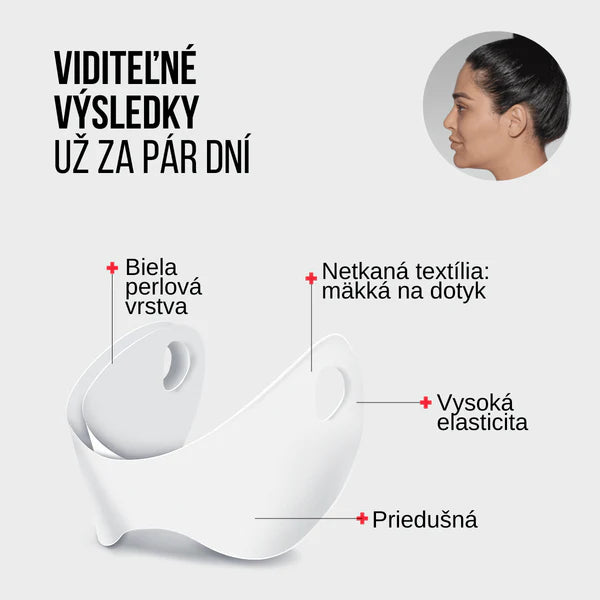 VIDITEĽNÉ VÝSLEDKY UŽ ZA PÁR DNÍ

Biela perlová vrstva

Netkaná textília: mäkká na dotyk

Vysoká elasticita

Priedušná